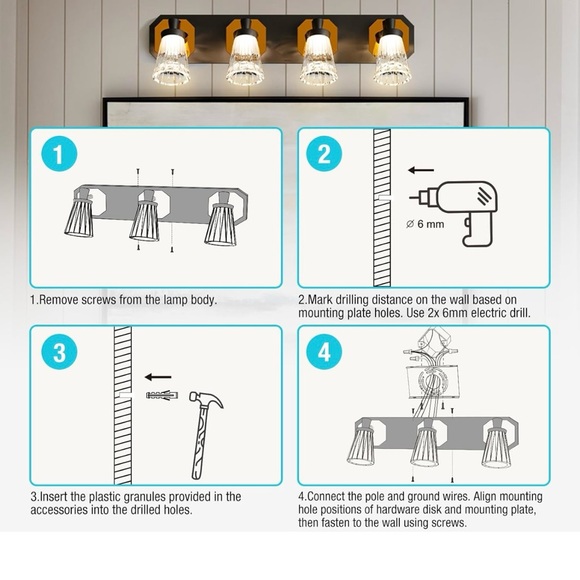 1

1.Remove screws from the lamp body.

2

⌀ 6 mm

2.Mark drilling distance on the wall based on mounting plate holes. Use 2x 6mm electric drill.

3

3.Insert the plastic granules provided in the accessories into the drilled holes.

4

4.Connect the pole and ground wires. Align mounting hole positions of hardware disk and mounting plate, then fasten to the wall using screws.